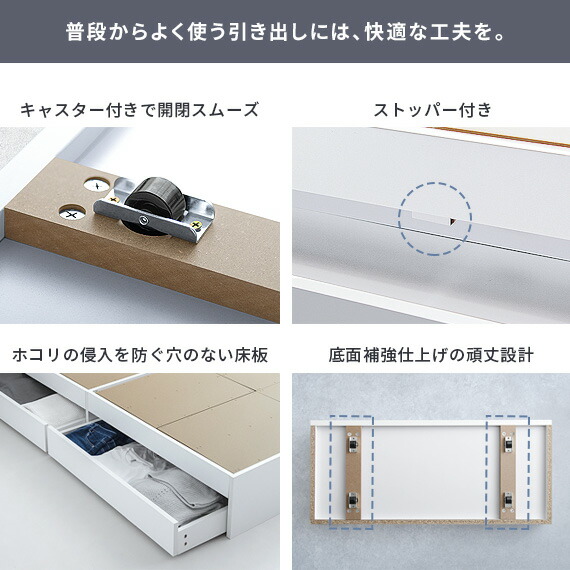 普段からよく使う引き出しには、快適な工夫を。

キャスター付きで開閉スムーズ

ストッパー付き

ホコリの侵入を防ぐ穴のない床板

底面補強仕上げの頑丈設計