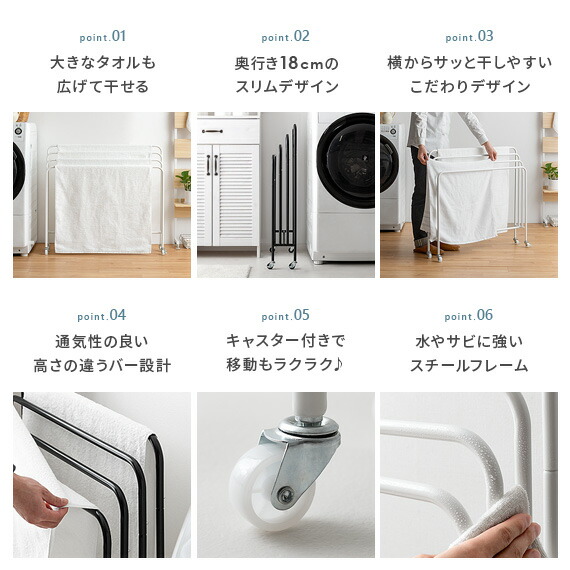 point.01
大きなタオルも
広げて干せる

point.02
奥行き18cmの
スリムデザイン

point.03
横からサッと干しやすい
こだわりデザイン

point.04
通気性の良い
高さの違うバー設計

point.05
キャスター付きで
移動もラクラク♪

point.06
水やサビに強い
スチールフレーム