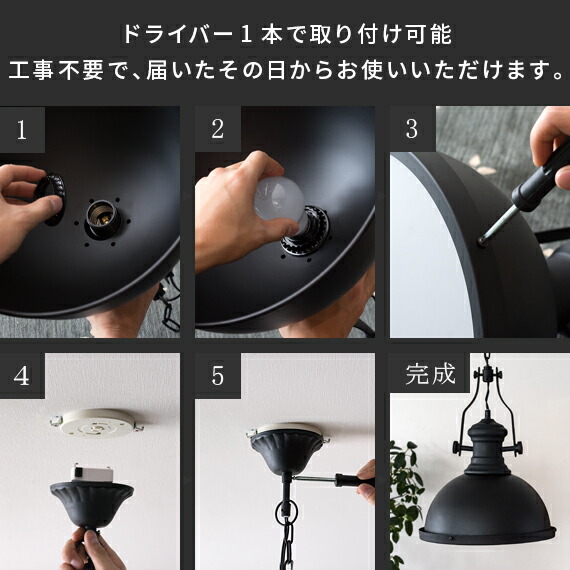 ドライバー１本で取り付け可能
工事不要で、届いたその日からお使いいただけます。

1

2

3

4

5

完成