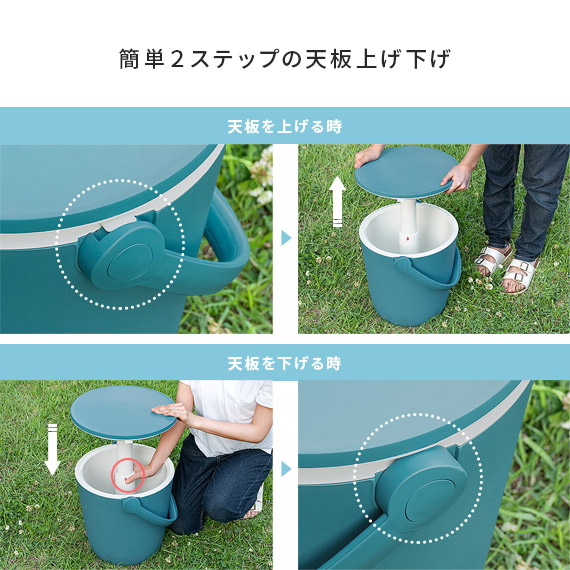 簡単２ステップの天板上げ下げ

天板を上げる時

天板を下げる時