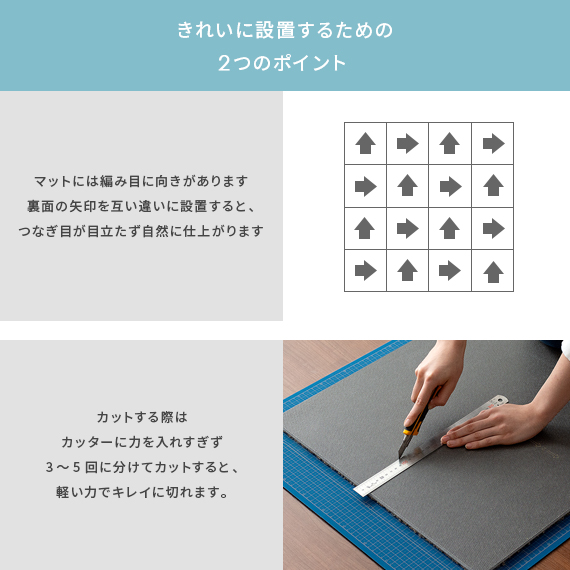 きれいに設置するための
2つのポイント

マットには編み目に向きがあります
裏面の矢印を互い違いに設置すると、
つなぎ目が目立たず自然に仕上がります

カットする際は
カッターに力を入れすぎず
3～5回に分けてカットすると、
軽い力でキレイに切れます。