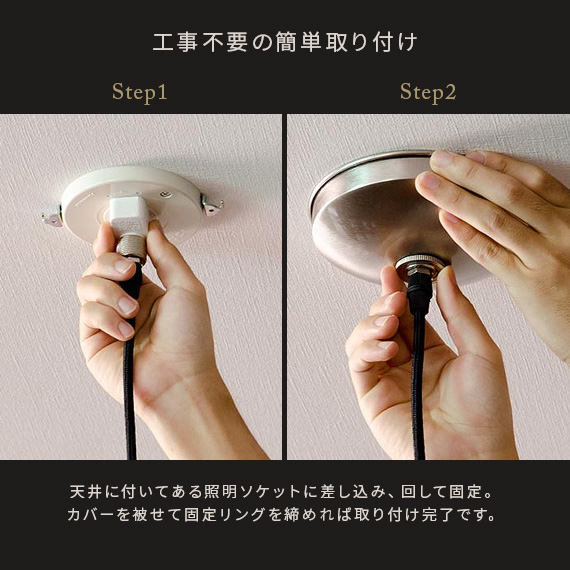 工事不要の簡単取り付け

Step1

Step2

天井に付いてある照明ソケットに差し込み、回して固定。
カバーを被せて固定リングを締めれば取り付け完了です。