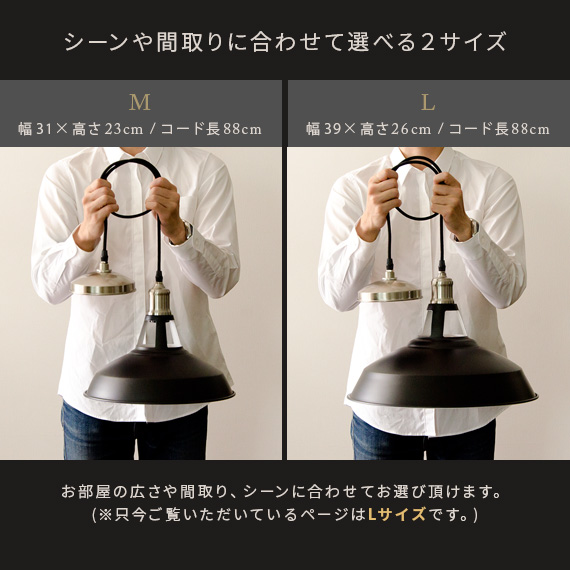 シーンや間取りに合わせて選べる2サイズ

M
幅31×高さ23cm / コード長88cm

L
幅39×高さ26cm / コード長88cm

お部屋の広さや間取り、シーンに合わせてお選び頂けます。
(※只今ご覧いただいているページはLサイズです。)