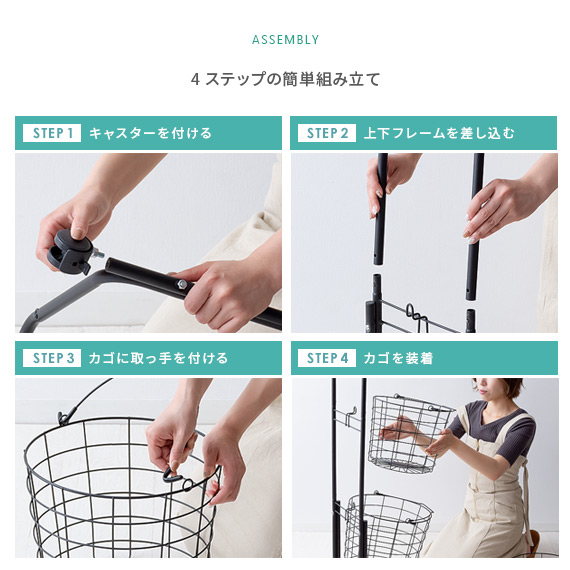 ASSEMBLY

4 ステップの簡単組み立て

STEP 1 キャスターを付ける

STEP 2 上下フレームを差し込む

STEP 3 カゴに取っ手を付ける

STEP 4 カゴを装着