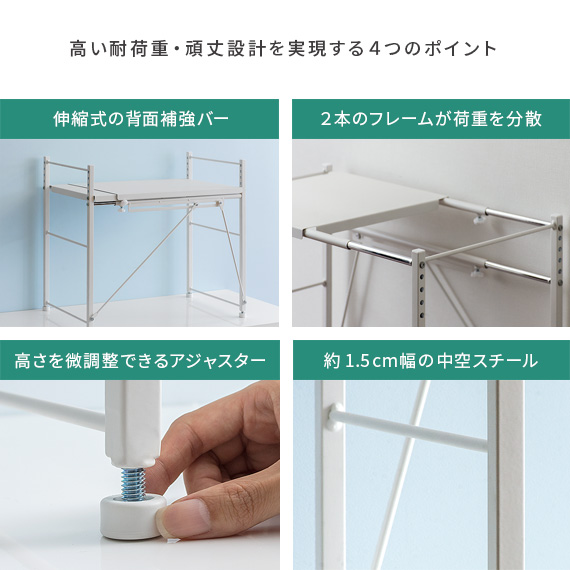 高い耐荷重・頑丈設計を実現する4つのポイント

伸縮式の背面補強バー

2本のフレームが荷重を分散

高さを微調整できるアジャスター

約1.5cm幅の中空スチール