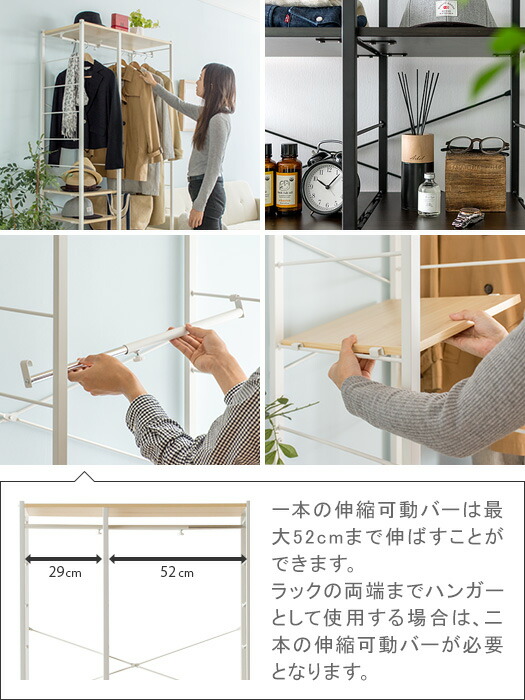 29cm

52cm

一本の伸縮可動バーは最大52cmまで伸ばすことができます。
ラックの両端までハンガーとして使用する場合は、二本の伸縮可動バーが必要となります。