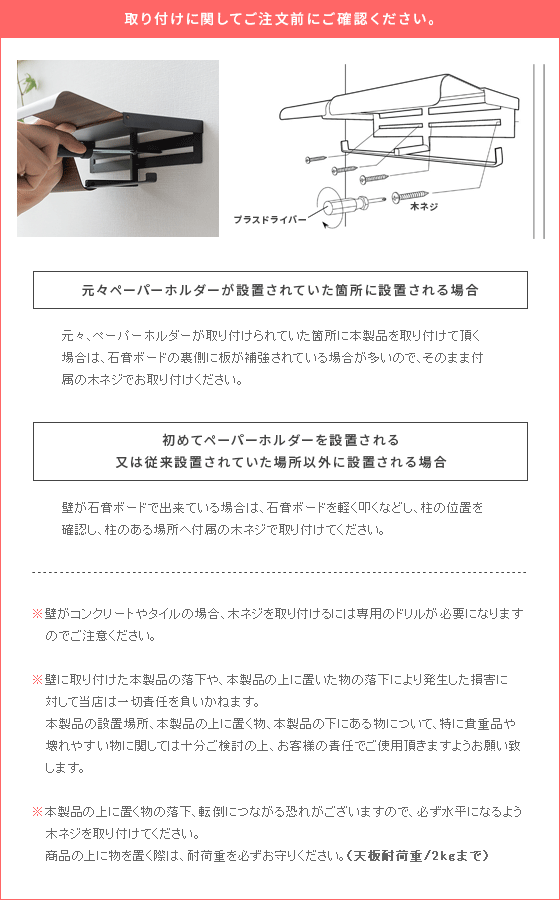 取り付けに関してご注文前にご確認ください。

プラスドライバー

木ネジ

元々ペーパーホルダーが設置されていた箇所に設置される場合

元々、ペーパーホルダーが取り付けられていた箇所に本製品を取り付けて頂く場合は、石膏ボードの裏側に板が補強されている場合が多いので、そのまま付属の木ネジでお取り付けください。

初めてペーパーホルダーを設置される
又は従来設置されていた場所以外に設置される場合

壁が石膏ボードで出来ている場合は、石膏ボードを軽く叩くなどし、柱の位置を確認し、柱のある場所へ付属の木ネジで取り付けてください。

※壁がコンクリートやタイルの場合、木ネジを取り付けるには専用のドリルが必要になりますのでご注意ください。

※壁に取り付けた本製品の落下や、本製品の上に置いた物の落下により発生した損害に対して当店は一切責任を負いかねます。
本製品の設置場所、本製品の上に置く物、本製品の下にある物について、特に貴重品や壊れやすい物に関しては十分ご検討の上、お客様の責任でご使用頂きますようお願い致します。

※本製品の上に置く物の落下、転倒につながる恐れがございますので、必ず水平になるよう木ネジを取り付けてください。
商品の上に物を置く際は、耐荷重を必ずお守りください。（天板耐荷重/2kgまで）