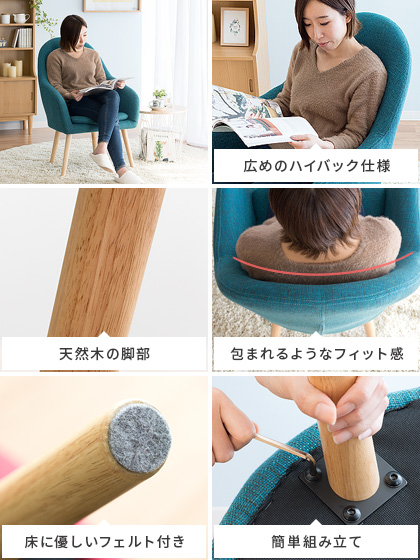 広めのハイバック仕様

天然木の脚部

包まれるようなフィット感

床に優しいフェルト付き

簡単組み立て