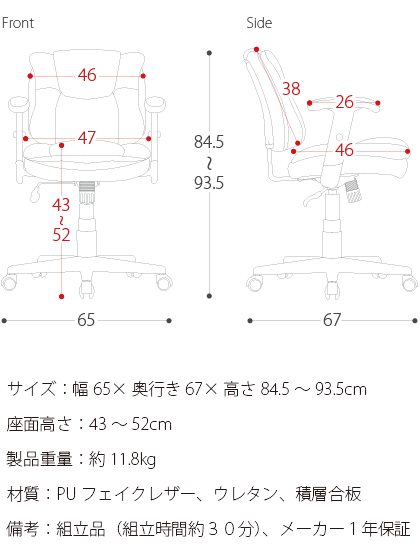 Front

46

47

43
~
52

65

84.5
~
93.5

Side

38

26

46

67

サイズ：幅 65× 奥行き 67× 高さ 84.5 ～ 93.5cm

座面高さ：43 ～ 52cm

製品重量：約 11.8kg

材質：PU フェイクレザー、ウレタン、積層合板

備考：組立品（組立時間約３０分）、メーカー１年保証