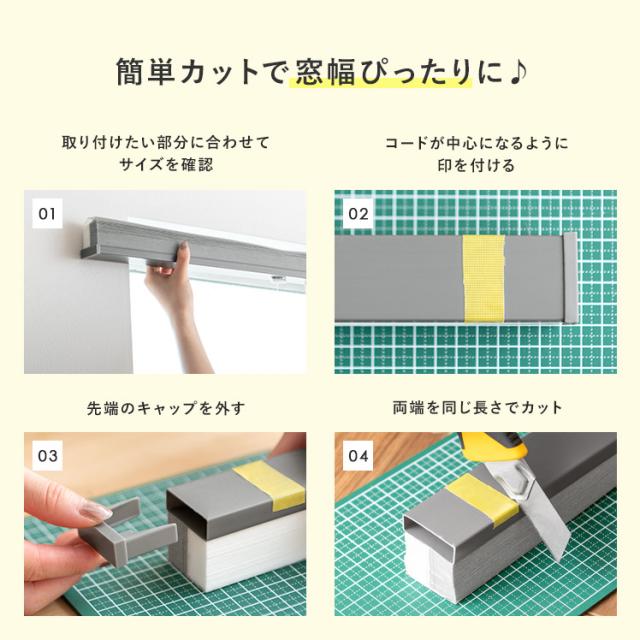 簡単カットで窓幅ぴったりに♪

取り付けたい部分に合わせて
サイズを確認

01

コードが中心になるように
印を付ける

02

先端のキャップを外す

03

両端を同じ長さでカット

04