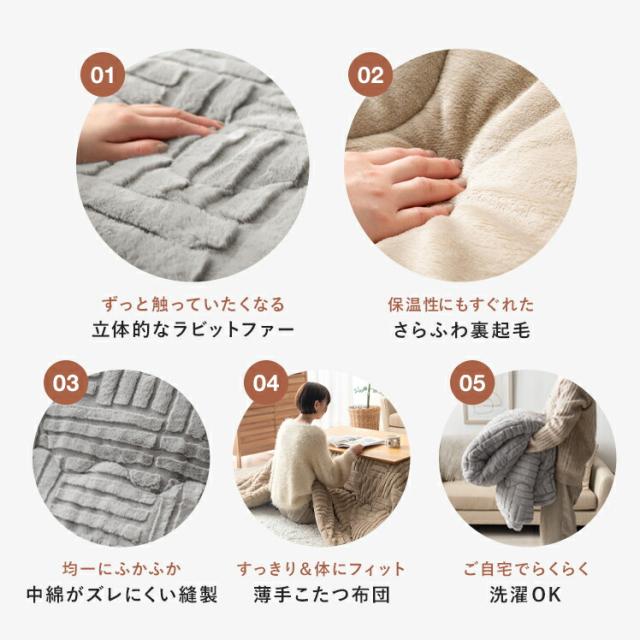 01

ずっと触っていたくなる
立体的なラビットファー

02

保温性にもすぐれた
さらふわ裏起毛

03

均一にふかふか
中綿がズレにくい縫製

04

すっきり＆体にフィット
薄手こたつ布団

05

ご自宅でらくらく
洗濯OK