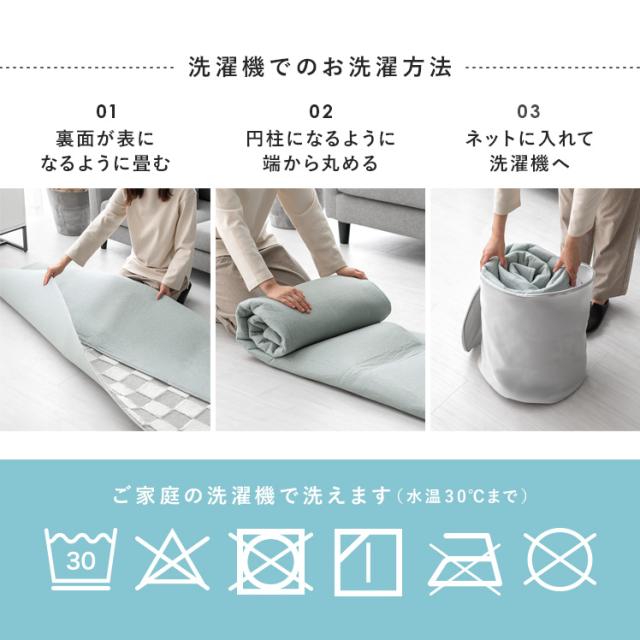 洗濯機でのお洗濯方法

01
裏面が表に
なるように畳む

02
円柱になるように
端から丸める

03
ネットに入れて
洗濯機へ

ご家庭の洗濯機で洗えます（水温30℃まで）

30