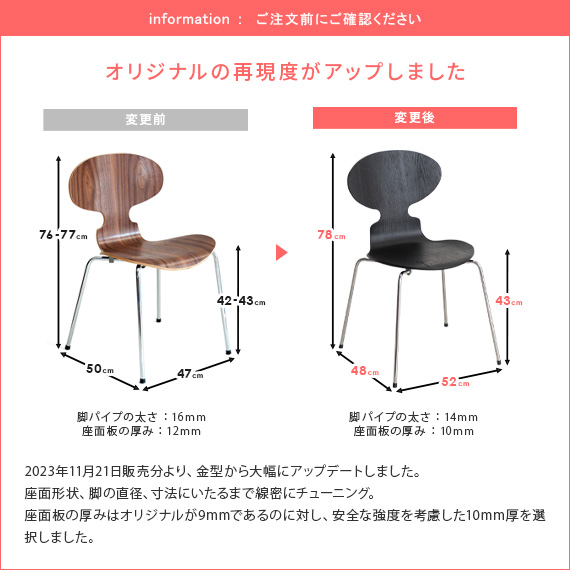 information ： ご注文前にご確認ください

オリジナルの再現度がアップしました

変更前

76-77cm

42-43cm

50cm

47cm

脚パイプの太さ：16mm
座面板の厚み：12mm

変更後

78cm

43cm

48cm

52cm

脚パイプの太さ：14mm
座面板の厚み：10mm

2023年11月21日販売分より、金型から大幅にアップデートしました。
座面形状、脚の直径、寸法にいたるまで綿密にチューニング。
座面板の厚みはオリジナルが9mmであるのに対し、安全な強度を考慮した10mm厚を選択しました。