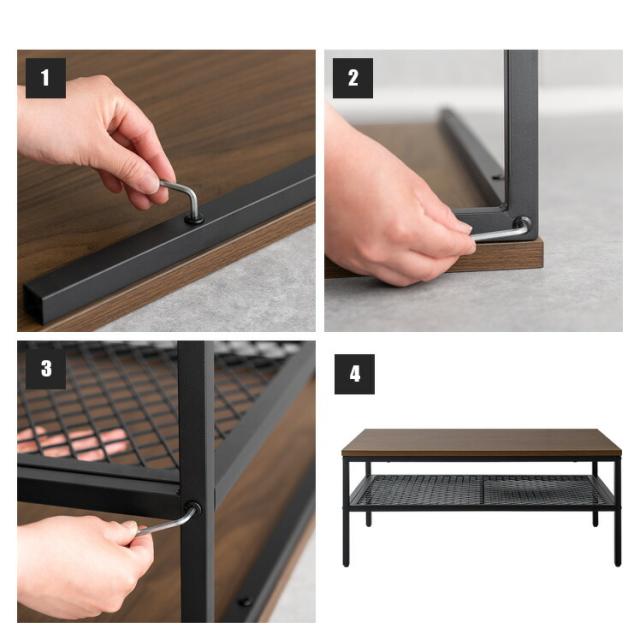 1

2

3

4