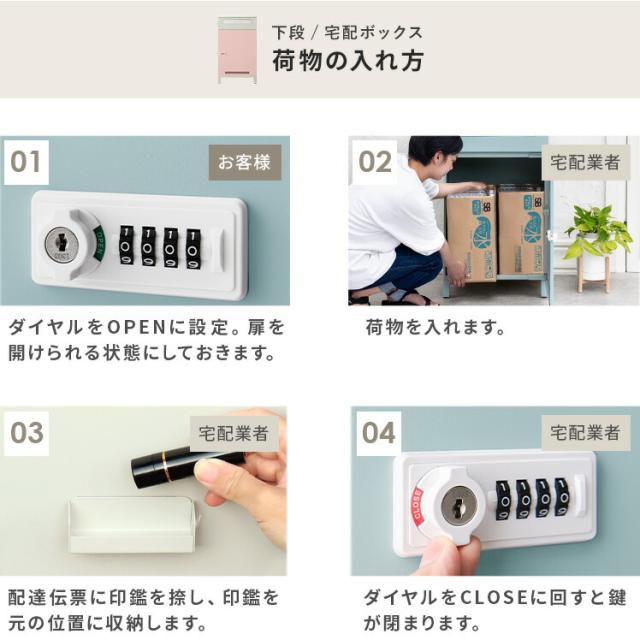 下段 / 宅配ボックス
荷物の入れ方

01
お客様
OPEN

ダイヤルをOPENに設定。扉を開けられる状態にしておきます。

02
宅配業者

荷物を入れます。

03
宅配業者

配達伝票に印鑑を捺し、印鑑を元の位置に収納します。

04
宅配業者
CLOSE

ダイヤルをCLOSEに回すと鍵が閉まります。