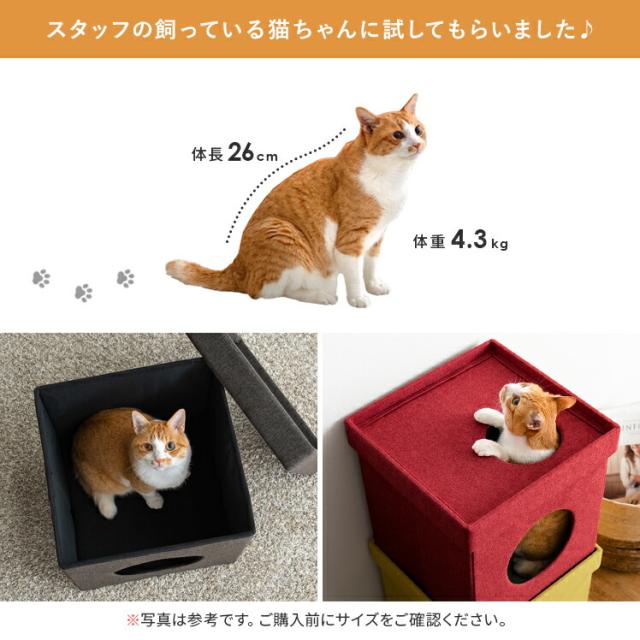 スタッフの飼っている猫ちゃんに試してもらいました♪

体長 26cm

体重 4.3kg

※写真は参考です。ご購入前にサイズをご確認ください。