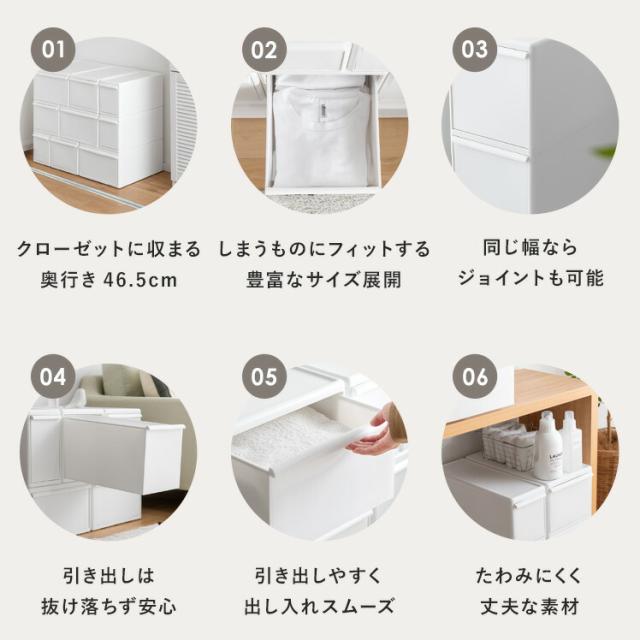 01

クローゼットに収まる
奥行き 46.5cm

02

しまうものにフィットする
豊富なサイズ展開

03

同じ幅なら
ジョイントも可能

04

引き出しは
抜け落ちず安心

05

引き出しやすく
出し入れスムーズ

06

たわみにくく
丈夫な素材