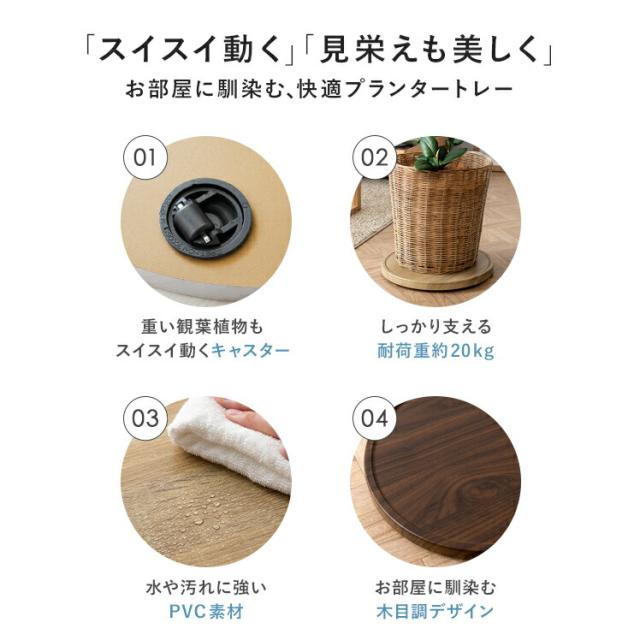 「スイスイ動く」「見栄えも美しく」
お部屋に馴染む、快適プランタートレー

01

重い観葉植物も
スイスイ動くキャスター

02

しっかり支える
耐荷重約20kg

03

水や汚れに強い
PVC素材

04

お部屋に馴染む
木目調デザイン