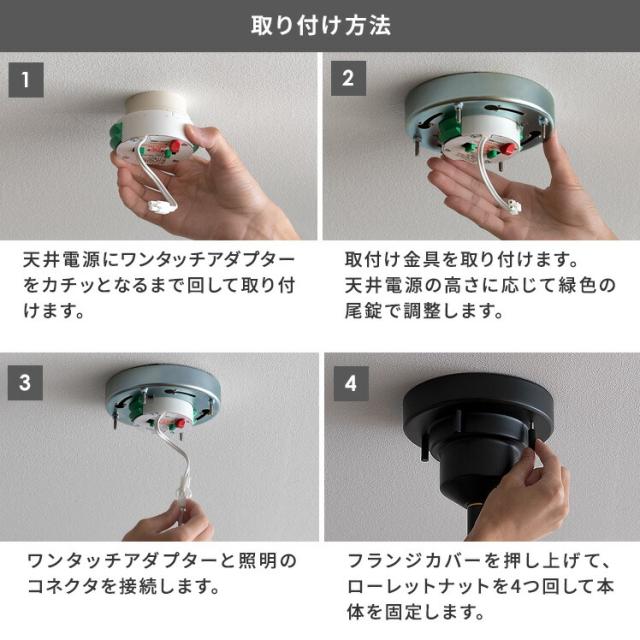 取り付け方法

1

天井電源にワンタッチアダプターをカチッとなるまで回して取り付けます。

2

取付け金具を取り付けます。
天井電源の高さに応じて緑色の尾錠で調整します。

3

ワンタッチアダプターと照明のコネクタを接続します。

4

フランジカバーを押し上げて、ローレットナットを4つ回して本体を固定します。