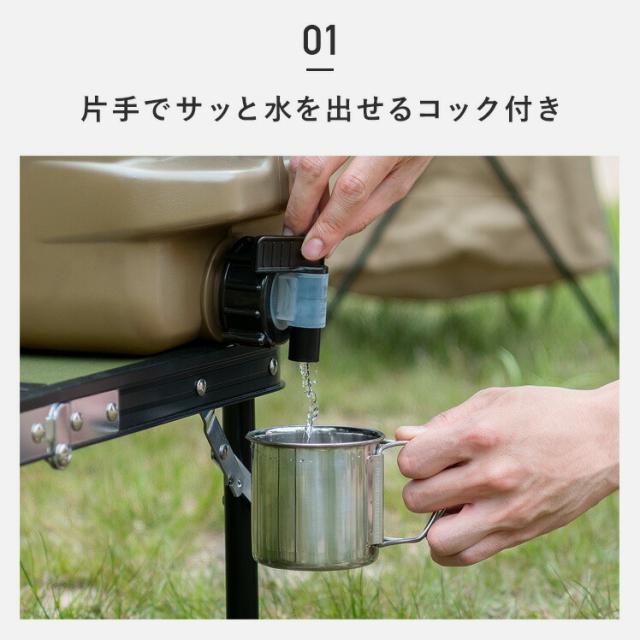 01

片手でサッと水を出せるコック付き