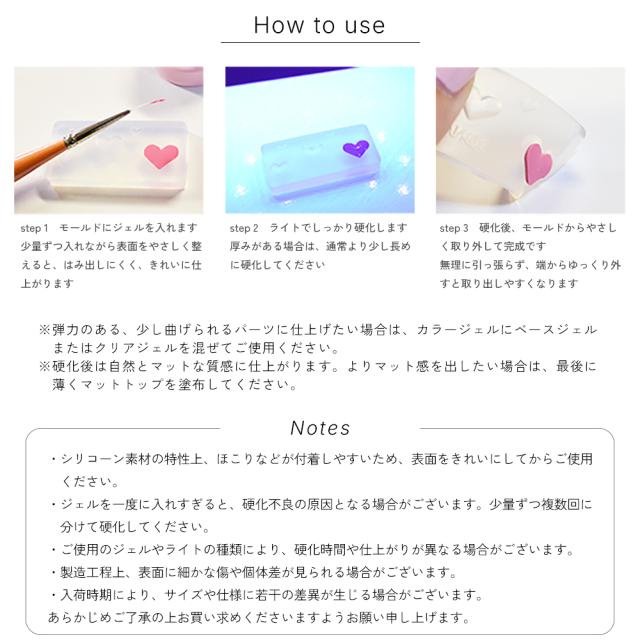 How to use

step 1　モールドにジェルを入れます
少量ずつ入れながら表面をやさしく整えると、はみ出しにくく、きれいに仕上がります

step 2　ライトでしっかり硬化します
厚みがある場合は、通常より少し長めに硬化してください

step 3　硬化後、モールドからやさしく取り外して完成です
無理に引っ張らず、端からゆっくり外すと取り出しやすくなります

※弾力のある、少し曲げられるパーツに仕上げたい場合は、カラージェルにベースジェルまたはクリアジェルを混ぜてご使用ください。
※硬化後は自然とマットな質感に仕上がります。よりマット感を出したい場合は、最後に薄くマットトップを塗布してください。

Notes

・シリコーン素材の特性上、ほこりなどが付着しやすいため、表面をきれいにしてからご使用ください。
・ジェルを一度に入れすぎると、硬化不良の原因となる場合がございます。少量ずつ複数回に分けて硬化してください。
・ご使用のジェルやライトの種類により、硬化時間や仕上がりが異なる場合がございます。
・製造工程上、表面に細かな傷や個体差が見られる場合がございます。
・入荷時期により、サイズや仕様に若干の差異が生じる場合がございます。
あらかじめご了承の上お買い求めくださいますようお願い申し上げます。