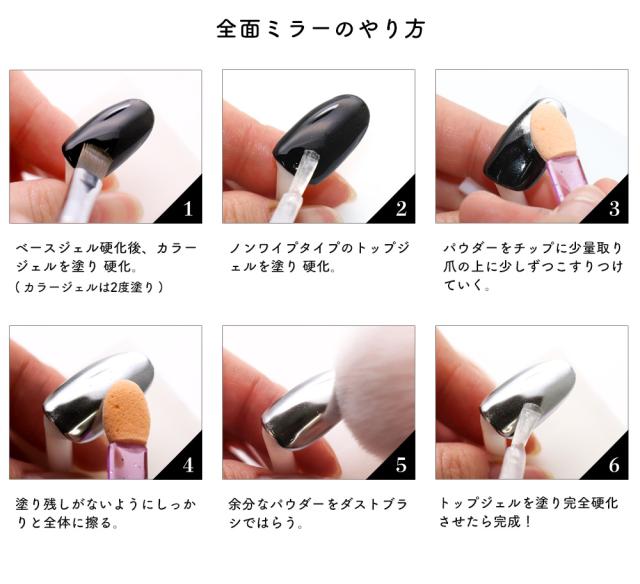 全面ミラーのやり方

1

ベースジェル硬化後、カラージェルを塗り 硬化。
（カラージェルは2度塗り）

2

ノンワイプタイプのトップジェルを塗り 硬化。

3

パウダーをチップに少量取り爪の上に少しずつこすりつけていく。

4

塗り残しがないようにしっかりと全体に擦る。

5

余分なパウダーをダストブラシではらう。

6

トップジェルを塗り完全硬化させたら完成！