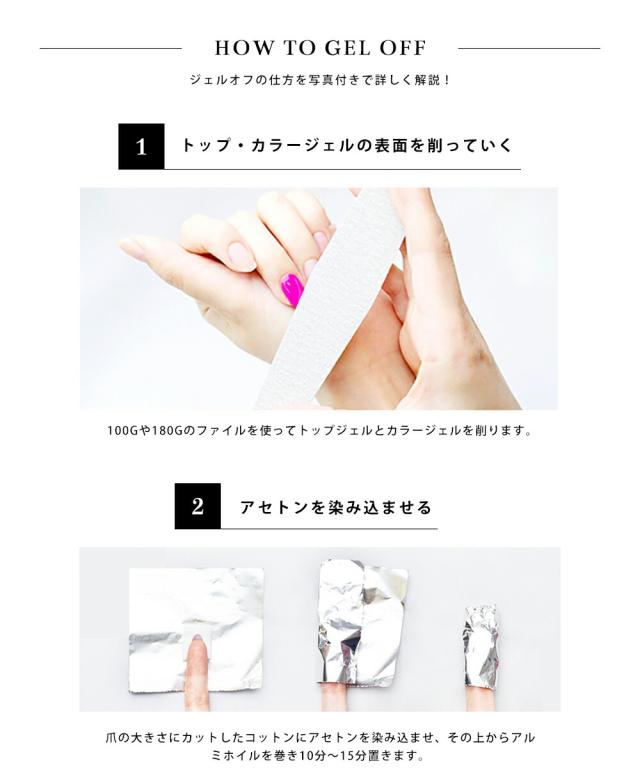 HOW TO GEL OFF

ジェルオフの仕方を写真付きで詳しく解説！

1 トップ・カラージェルの表面を削っていく

100Gや180Gのファイルを使ってトップジェルとカラージェルを削ります。

2 アセトンを染み込ませる

爪の大きさにカットしたコットンにアセトンを染み込ませ、その上からアルミホイルを巻き10分〜15分置きます。