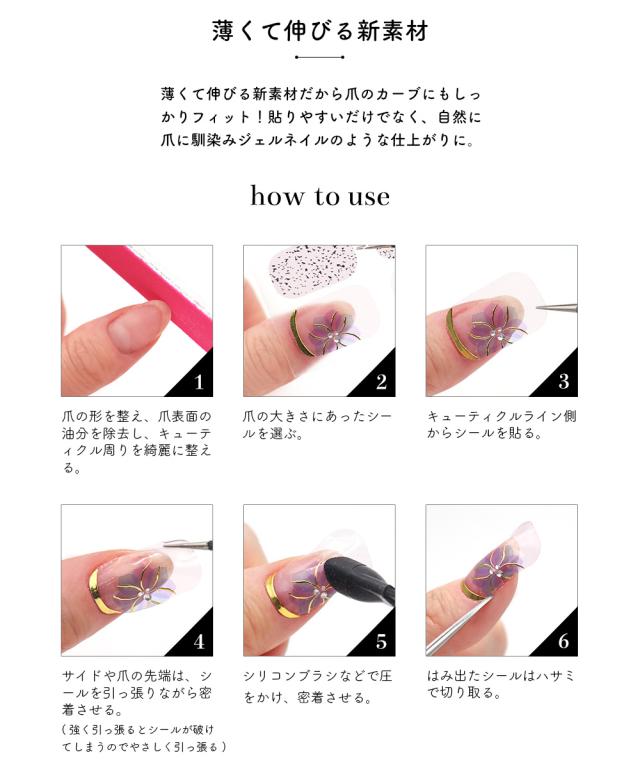 薄くて伸びる新素材

薄くて伸びる新素材だから爪のカーブにもしっかりフィット！貼りやすいだけでなく、自然に爪に馴染みジェルネイルのような仕上がりに。

how to use

1

爪の形を整え、爪表面の油分を除去し、キューティクル周りを綺麗に整える。

2

爪の大きさにあったシールを選ぶ。

3

キューティクルライン側からシールを貼る。

4

サイドや爪の先端は、シールを引っ張りながら密着させる。
（強く引っ張るとシールが破けてしまうのでやさしく引っ張る）

5

シリコンブラシなどで圧をかけ、密着させる。

6

はみ出たシールはハサミで切り取る。