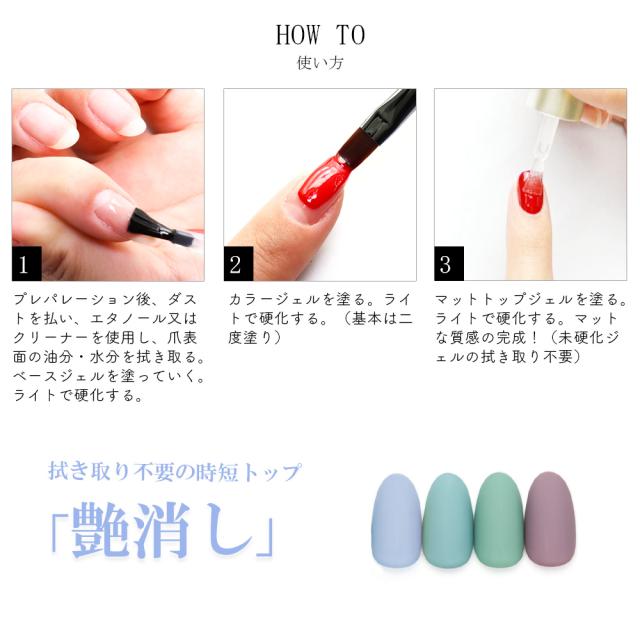 HOW TO
使い方

1
プレパレーション後、ダストを払い、エタノール又はクリーナーを使用し、爪表面の油分・水分を拭き取る。ベースジェルを塗っていく。ライトで硬化する。

2
カラージェルを塗る。ライトで硬化する。（基本は二度塗り）

3
マットトップジェルを塗る。ライトで硬化する。マットな質感の完成！（未硬化ジェルの拭き取り不要）

拭き取り不要の時短トップ
「艶消し」