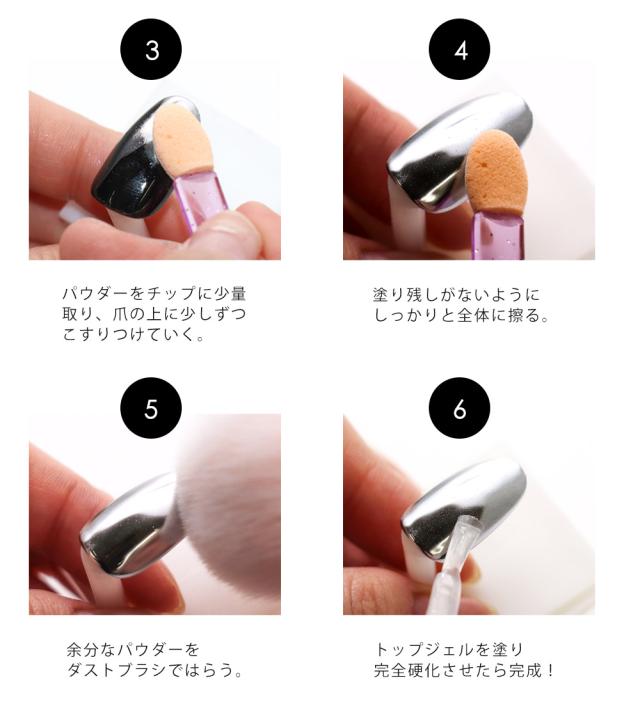 3

パウダーをチップに少量取り、爪の上に少しずつこすりつけていく。

4

塗り残しがないようにしっかりと全体に擦る。

5

余分なパウダーをダストブラシではらう。

6

トップジェルを塗り完全硬化させたら完成！