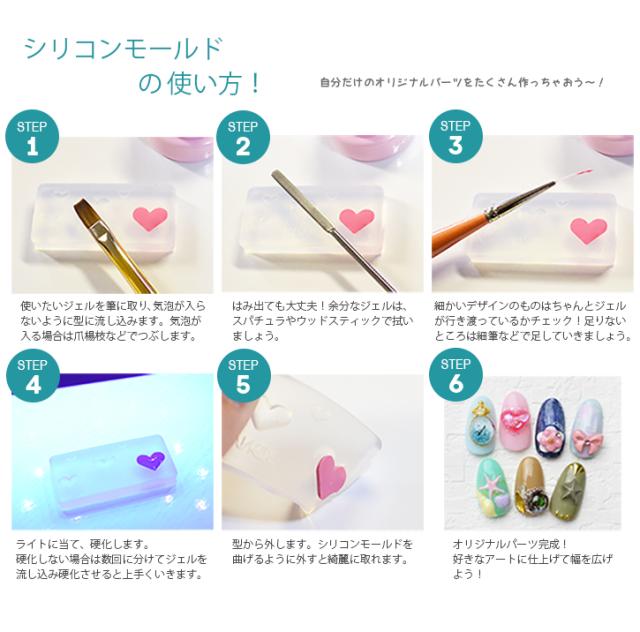 シリコンモールド
の使い方！

自分だけのオリジナルパーツをたくさん作っちゃおう〜！

STEP 1

使いたいジェルを筆に取り、気泡が入らないように型に流し込みます。気泡が入る場合は爪楊枝などでつぶします。

STEP 2

はみ出ても大丈夫！余分なジェルは、スパチュラやウッドスティックで拭いましょう。

STEP 3

細かいデザインのものはちゃんとジェルが行き渡っているかチェック！足りないところは細筆などで足していきましょう。

STEP 4

ライトに当て、硬化します。
硬化しない場合は数回に分けてジェルを流し込み硬化させると上手くいきます。

STEP 5

型から外します。シリコンモールドを曲げるように外すと綺麗に取れます。

STEP 6

オリジナルパーツ完成！
好きなアートに仕上げて幅を広げよう！