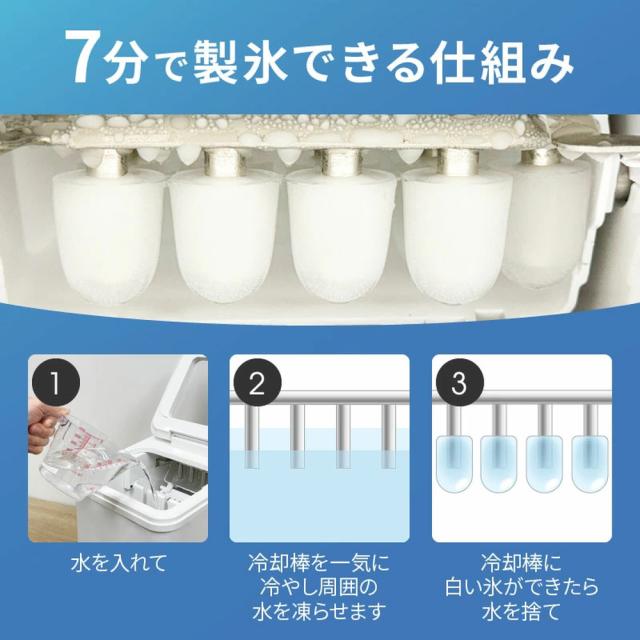 7分で製氷できる仕組み

1

水を入れて

2

冷却棒を一気に冷やし周囲の水を凍らせます

3

冷却棒に白い氷ができたら水を捨て