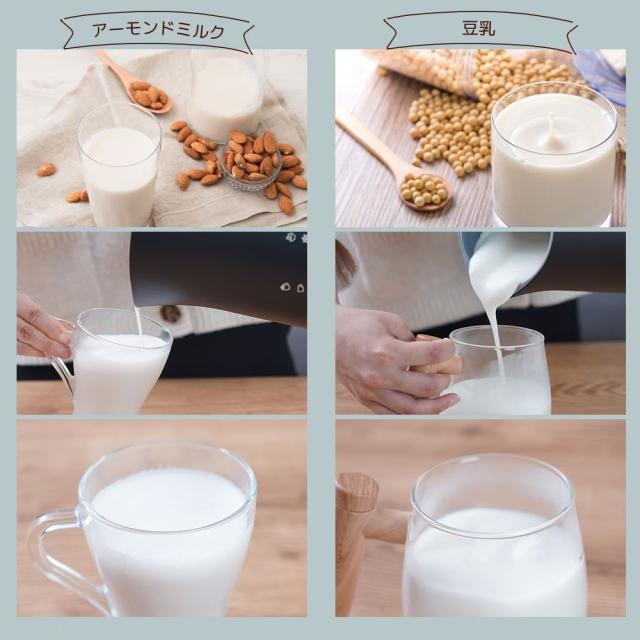 アーモンドミルク

豆乳