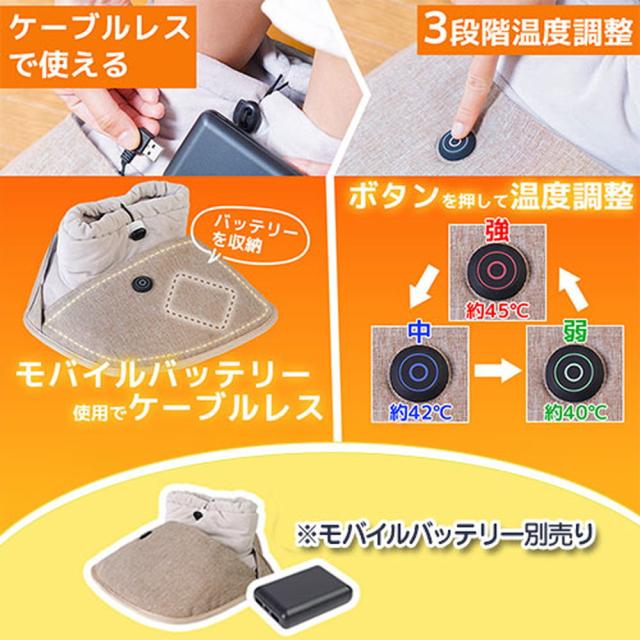 ケーブルレスで使える

3段階温度調整

バッテリーを収納

モバイルバッテリー使用でケーブルレス

ボタンを押して温度調整

強
約45℃

中
約42℃

弱
約40℃

※モバイルバッテリー別売り