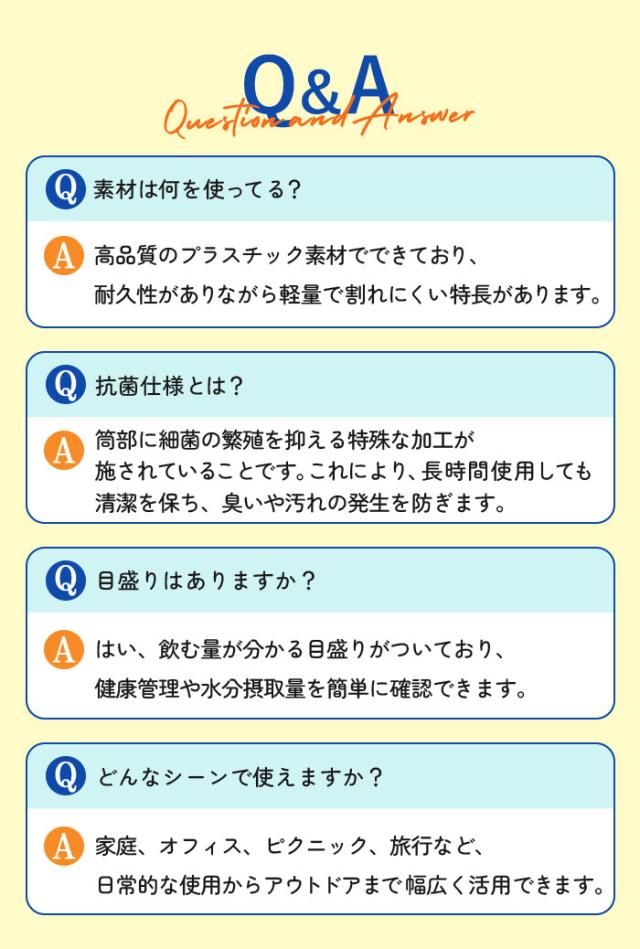 Q&A
Question and Answer

Q 素材は何を使ってる?

A 高品質のプラスチック素材でできており、耐久性がありながら軽量で割れにくい特長があります。

Q 抗菌仕様とは?

A 筒部に細菌の繁殖を抑える特殊な加工が施されていることです。これにより、長時間使用しても清潔を保ち、臭いや汚れの発生を防ぎます。

Q 目盛りはありますか?

A はい、飲む量が分かる目盛りがついており、健康管理や水分摂取量を簡単に確認できます。

Q どんなシーンで使えますか?

A 家庭、オフィス、ピクニック、旅行など、日常的な使用からアウトドアまで幅広く活用できます。