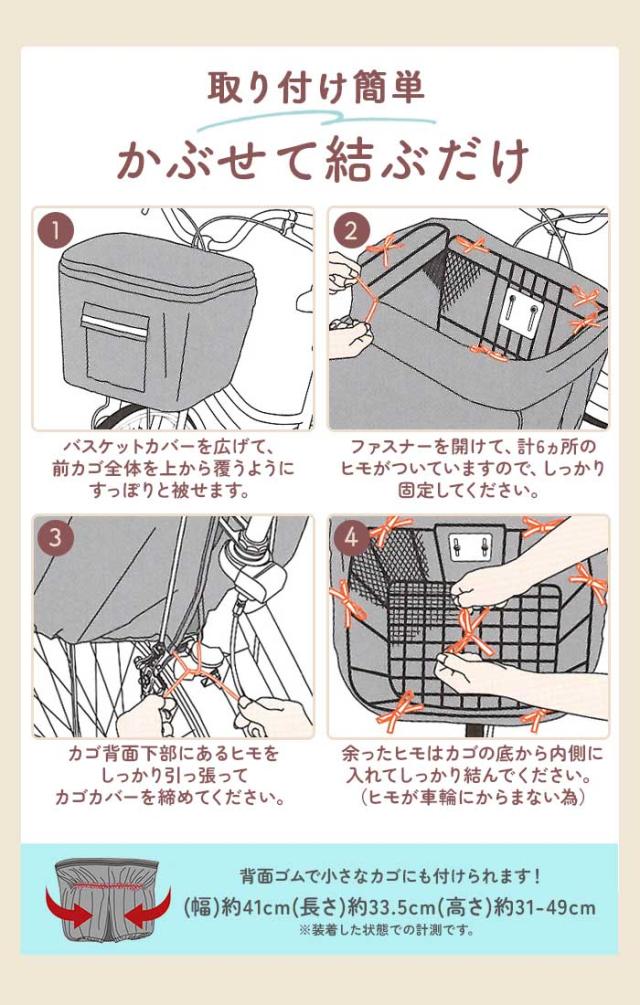 取り付け簡単
かぶせて結ぶだけ

1
バスケットカバーを広げて、前カゴ全体を上から覆うようにすっぽりと被せます。

2
ファスナーを開けて、計6ヵ所のヒモがついていますので、しっかり固定してください。

3
カゴ背面下部にあるヒモをしっかり引っ張ってカゴカバーを締めてください。

4
余ったヒモはカゴの底から内側に入れてしっかり結んでください。（ヒモが車輪にからまない為）

背面ゴムで小さなカゴにも付けられます！
(幅)約41cm(長さ)約33.5cm(高さ)約31-49cm
※装着した状態での計測です。