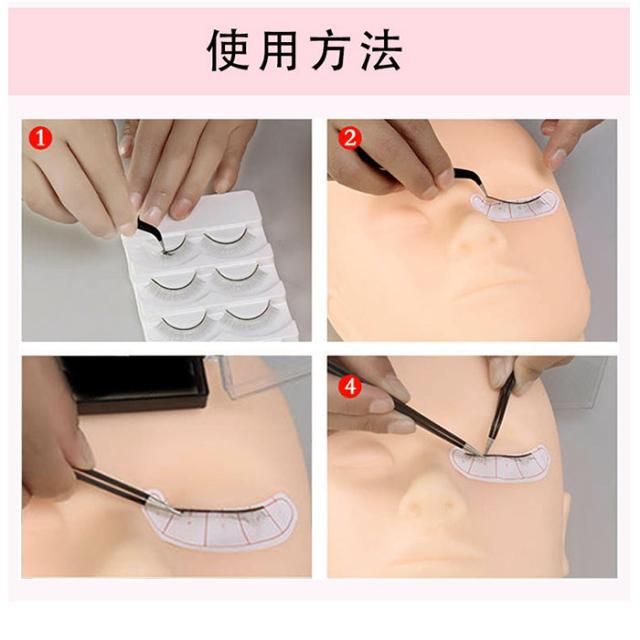 使用方法

1

2

4