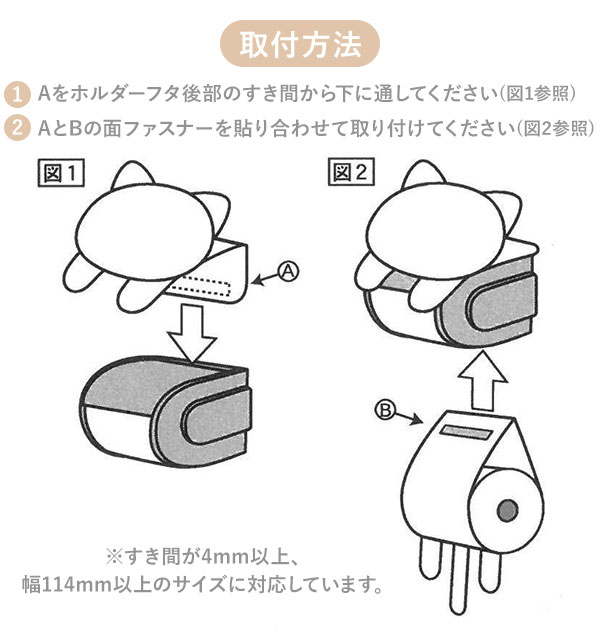 取付方法

1 Aをホルダーフタ後部のすき間から下に通してください(図1参照)

2 AとBの面ファスナーを貼り合わせて取り付けてください(図2参照)

図1

Ⓐ

図2

Ⓑ

※すき間が4mm以上、幅114mm以上のサイズに対応しています。