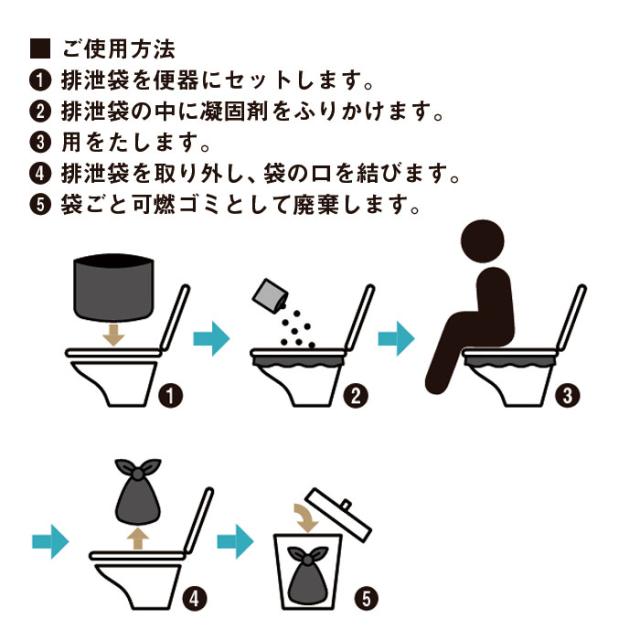 ■ ご使用方法
❶ 排泄袋を便器にセットします。
❷ 排泄袋の中に凝固剤をふりかけます。
❸ 用をたします。
❹ 排泄袋を取り外し、袋の口を結びます。
❺ 袋ごと可燃ゴミとして廃棄します。

❶ ❷ ❸

❹ ❺