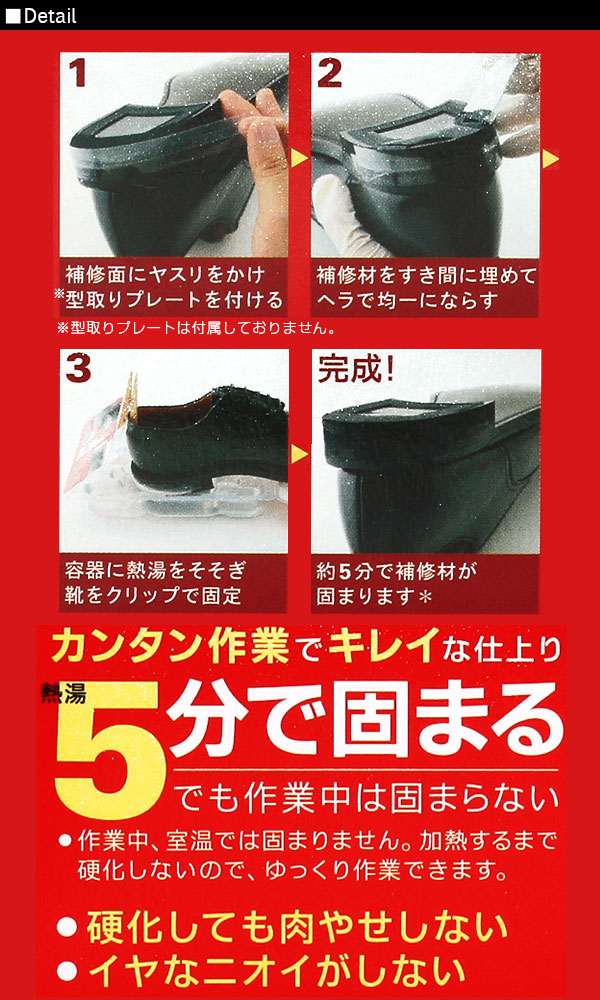 ■Detail

1
補修面にヤスリをかけ
※型取りプレートを付ける

2
補修材をすき間に埋めて
ヘラで均一にならす

※型取りプレートは付属しておりません。

3
容器に熱湯をそそぎ
靴をクリップで固定

完成!
約5分で補修材が
固まります*

カンタン作業でキレイな仕上り

熱湯 5分で固まる

でも作業中は固まらない

● 作業中、室温では固まりません。加熱するまで硬化しないので、ゆっくり作業できます。

● 硬化しても肉やせしない
● イヤなニオイがしない