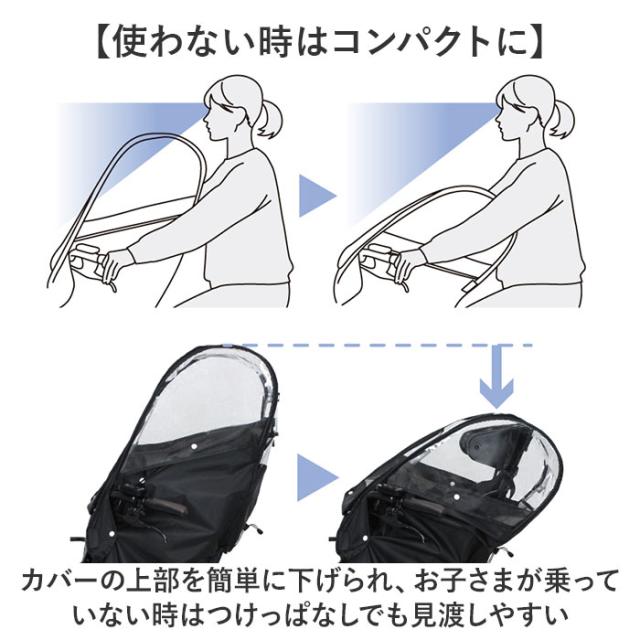 【使わない時はコンパクトに】

カバーの上部を簡単に下げられ、お子さまが乗っていない時はつけっぱなしでも見渡しやすい