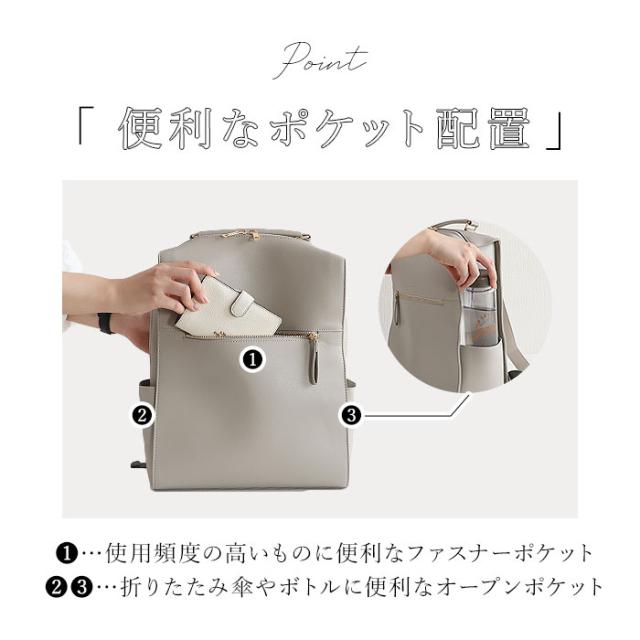 Point

「 便利なポケット配置 」

❶

❷

❸

❶…使用頻度の高いものに便利なファスナーポケット
❷❸…折りたたみ傘やボトルに便利なオープンポケット