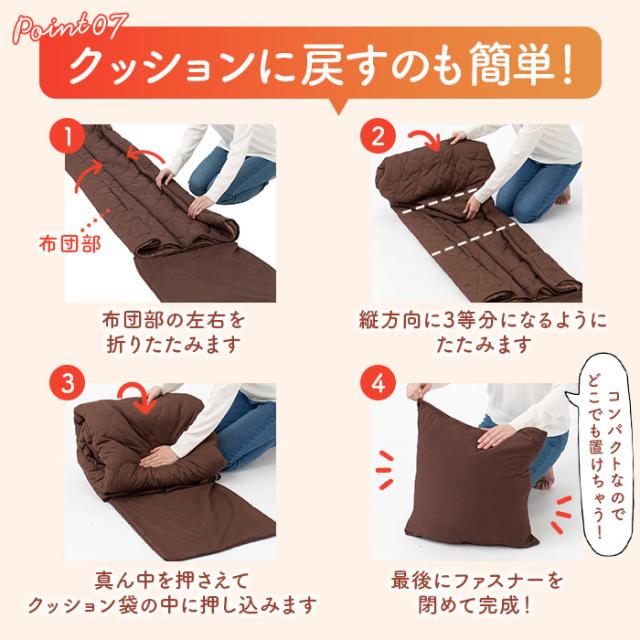 Point07
クッションに戻すのも簡単！

1
布団部
布団部の左右を折りたたみます

2
縦方向に3等分になるようにたたみます

3
真ん中を押さえてクッション袋の中に押し込みます

4
コンパクトなのでどこでも置けちゃう！
最後にファスナーを閉めて完成！