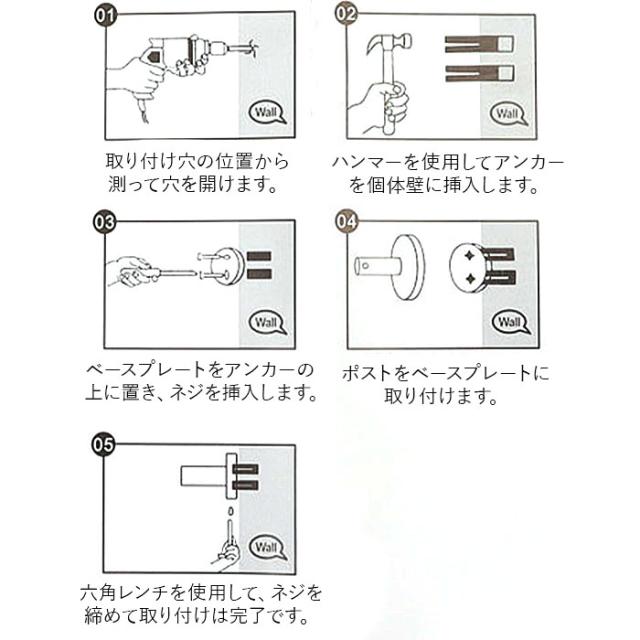 01

Wall

取り付け穴の位置から測って穴を開けます。

02

Wall

ハンマーを使用してアンカーを個体壁に挿入します。

03

Wall

ベースプレートをアンカーの上に置き、ネジを挿入します。

04

Wall

ポストをベースプレートに取り付けます。

05

Wall

六角レンチを使用して、ネジを締めて取り付けは完了です。