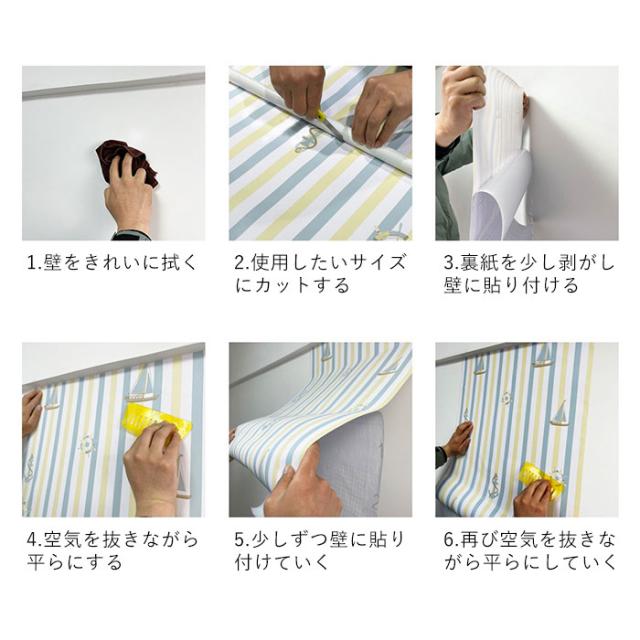 1.壁をきれいに拭く

2.使用したいサイズにカットする

3.裏紙を少し剥がし壁に貼り付ける

4.空気を抜きながら平らにする

5.少しずつ壁に貼り付けていく

6.再び空気を抜きながら平らにしていく