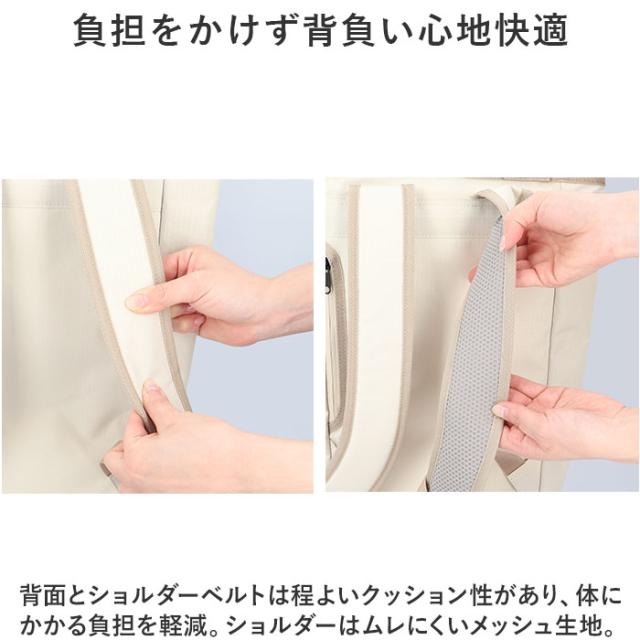 負担をかけず背負い心地快適

背面とショルダーベルトは程よいクッション性があり、体にかかる負担を軽減。ショルダーはムレにくいメッシュ生地。