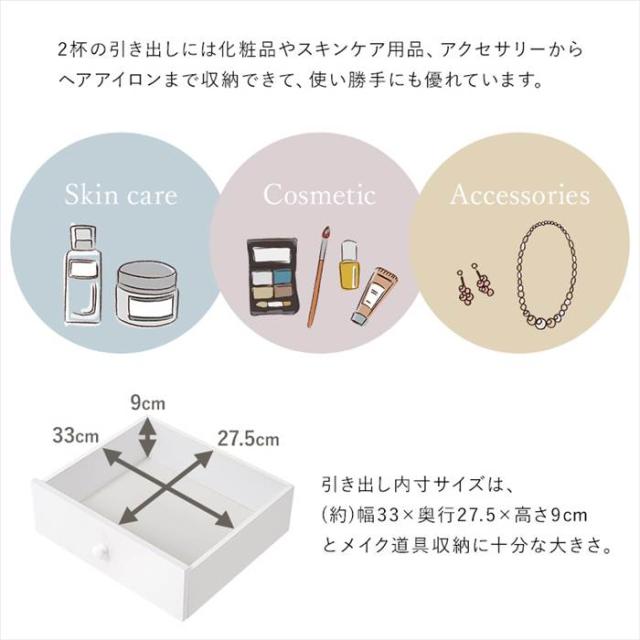 2杯の引き出しには化粧品やスキンケア用品、アクセサリーからヘアアイロンまで収納できて、使い勝手にも優れています。

Skin care

Cosmetic

Accessories

9cm

33cm

27.5cm

引き出し内寸サイズは、
(約)幅33×奥行27.5×高さ9cm
とメイク道具収納に十分な大きさ。