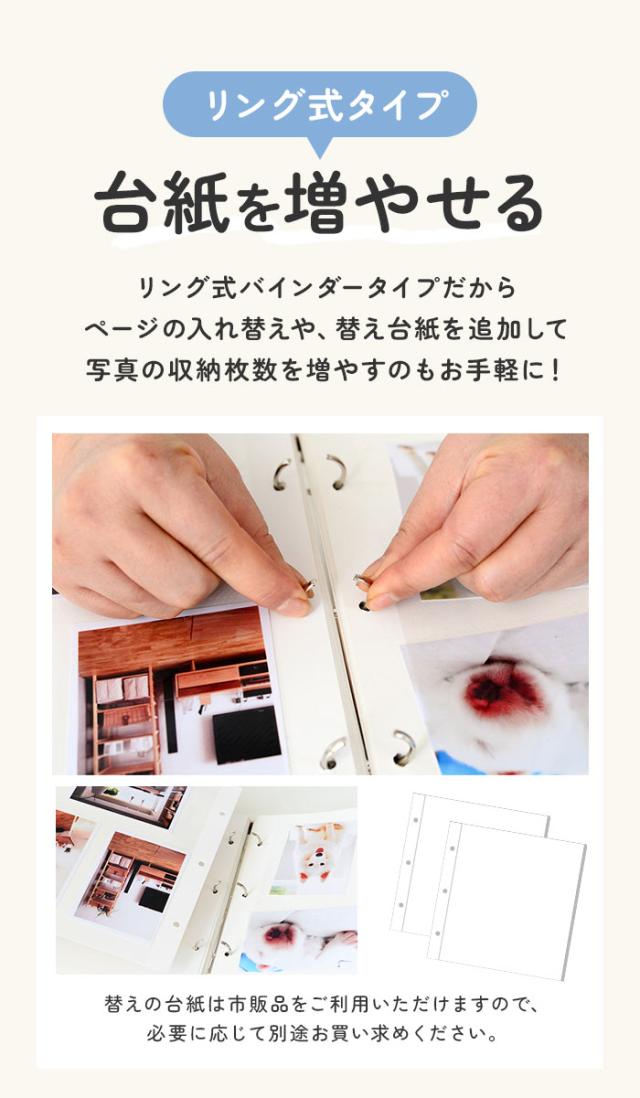 リング式タイプ

台紙を増やせる

リング式バインダータイプだから
ページの入れ替えや、替え台紙を追加して
写真の収納枚数を増やすのもお手軽に！

替えの台紙は市販品をご利用いただけますので、
必要に応じて別途お買い求めください。