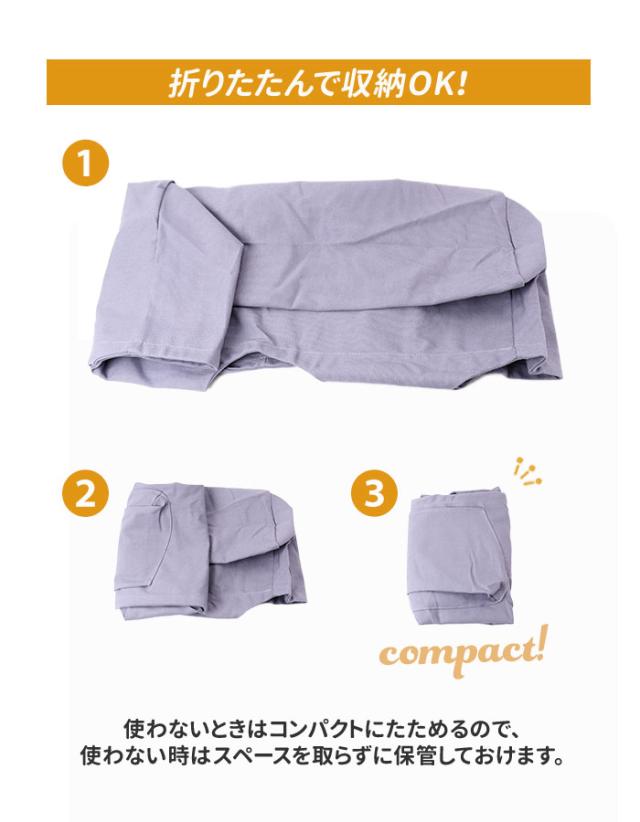 折りたたんで収納OK!

1

2

3

compact!

使わないときはコンパクトにたためるので、
使わない時はスペースを取らずに保管しておけます。