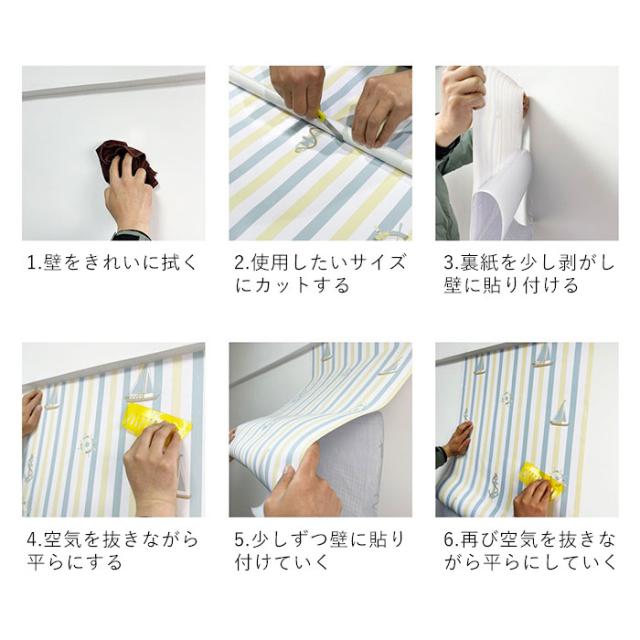 1.壁をきれいに拭く

2.使用したいサイズにカットする

3.裏紙を少し剥がし壁に貼り付ける

4.空気を抜きながら平らにする

5.少しずつ壁に貼り付けていく

6.再び空気を抜きながら平らにしていく